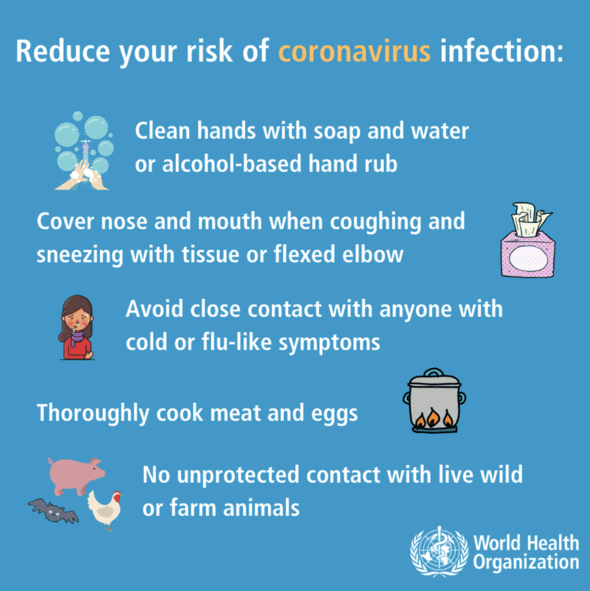 Reduce your risk of coronavirus infection:

Clean hands with soap and water or alcohol-based hand rub

Cover nose and mouth when coughing and sneezing with tissue or flexed elbow

Avoid close contact with anyone with cold or flu-like symptoms

Thoroughly cook meat and eggs

No unprotected contact with live wild or farm animals

World Health Organization